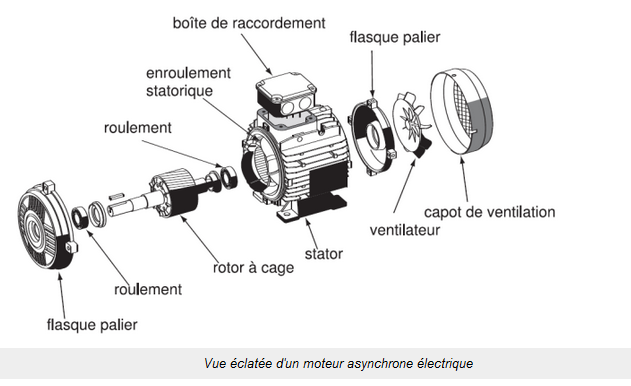 boîte de raccordement
flasque palier
enroulement statorique
roulement
capot de ventilation
ventilateur
stator
rotor à cage
roulement
flasque palier

Vue éclatée d'un moteur asynchrone électrique